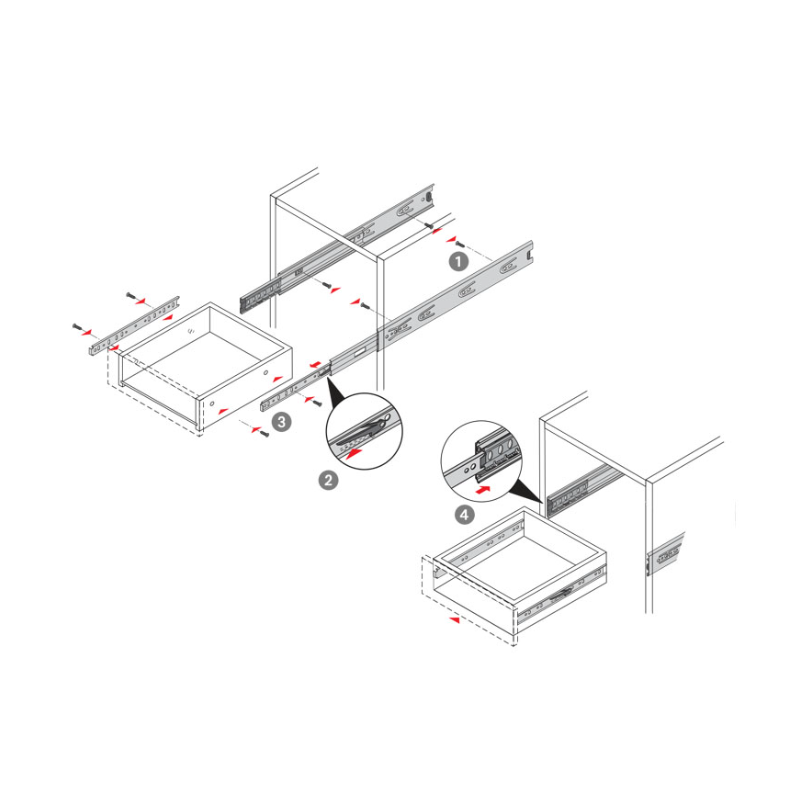 1

3

2

4