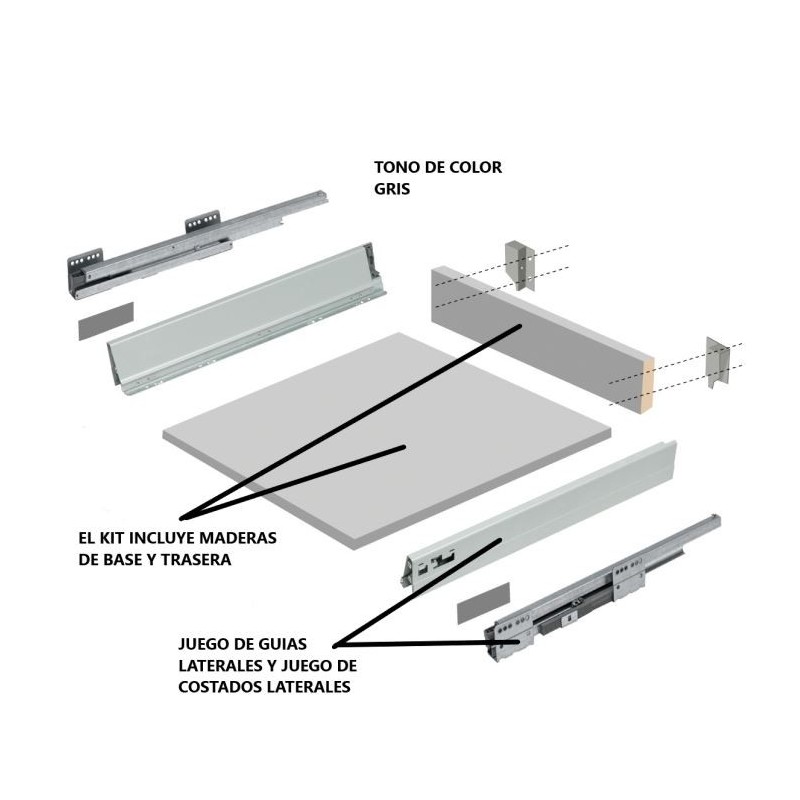 TONO DE COLOR
GRIS

EL KIT INCLUYE MADERAS
DE BASE Y TRASERA

JUEGO DE GUIAS
LATERALES Y JUEGO DE
COSTADOS LATERALES